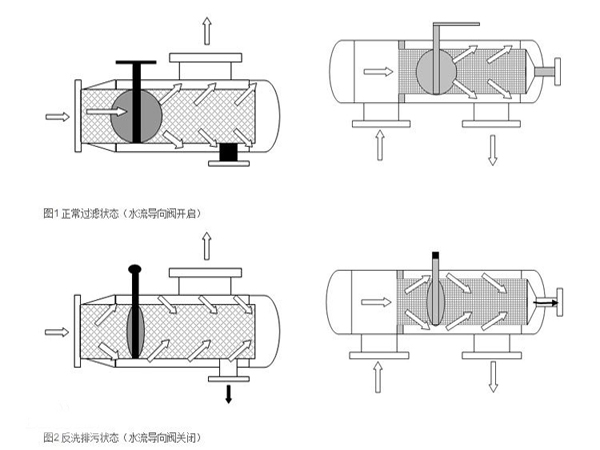 图1 正常过滤状态（水流导向阀开启）

图2 反洗排污状态（水流导向阀关闭）